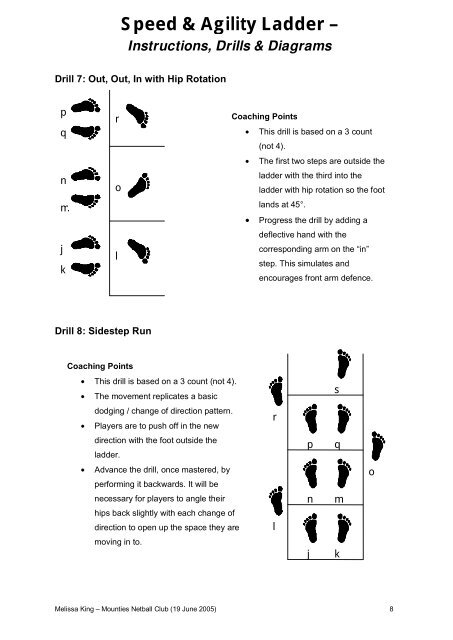 Speed & Agility Ladder –
Instructions, Drills & Diagrams

Drill 7: Out, Out, In with Hip Rotation

p
q
r
n
m
o
j
k
l

Coaching Points
• This drill is based on a 3 count (not 4).
• The first two steps are outside the ladder with the third into the ladder with hip rotation so the foot lands at 45°.
• Progress the drill by adding a deflective hand with the corresponding arm on the "in" step. This simulates and encourages front arm defence.

Drill 8: Sidestep Run

Coaching Points
• This drill is based on a 3 count (not 4).
• The movement replicates a basic dodging / change of direction pattern.
• Players are to push off in the new direction with the foot outside the ladder.
• Advance the drill, once mastered, by performing it backwards. It will be necessary for players to angle their hips back slightly with each change of direction to open up the space they are moving in to.

s
r
p q
o
n m
l
j k

Melissa King – Mounties Netball Club (19 June 2005)
8