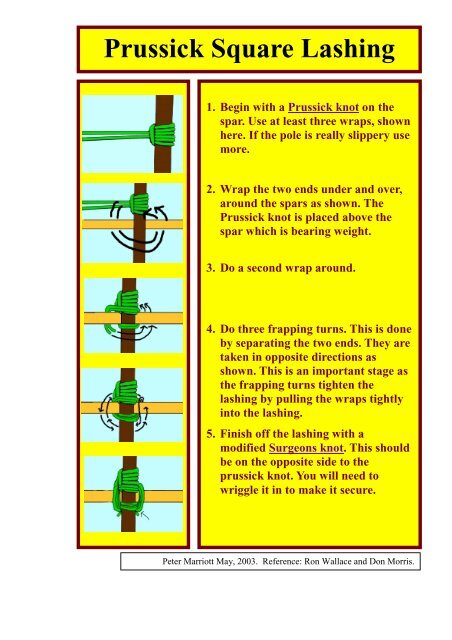 Prussick Square Lashing

1. Begin with a Prussick knot on the spar. Use at least three wraps, shown here. If the pole is really slippery use more.

2. Wrap the two ends under and over, around the spars as shown. The Prussick knot is placed above the spar which is bearing weight.

3. Do a second wrap around.

4. Do three frapping turns. This is done by separating the two ends. They are taken in opposite directions as shown. This is an important stage as the frapping turns tighten the lashing by pulling the wraps tightly into the lashing.

5. Finish off the lashing with a modified Surgeons knot. This should be on the opposite side to the prussick knot. You will need to wriggle it in to make it secure.

Peter Marriott May, 2003. Reference: Ron Wallace and Don Morris.