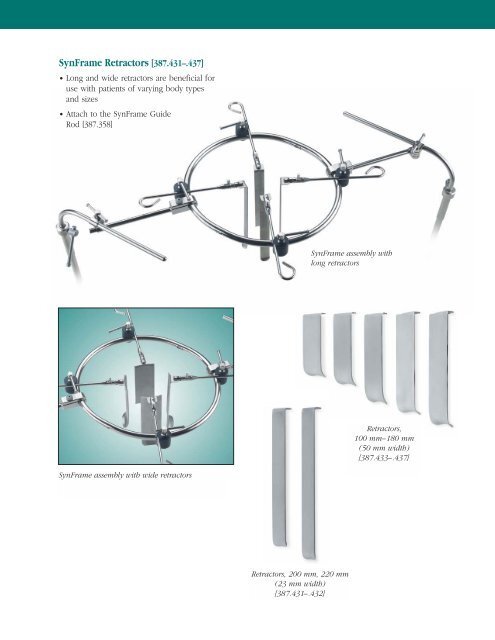 SynFrame Retractors [387.431–.437]

• Long and wide retractors are beneficial for use with patients of varying body types and sizes

• Attach to the SynFrame Guide Rod [387.358]

SynFrame assembly with long retractors

SynFrame assembly with wide retractors

Retractors, 100 mm–180 mm (50 mm width) [387.433–.437]

Retractors, 200 mm, 220 mm (23 mm width) [387.431–.432]