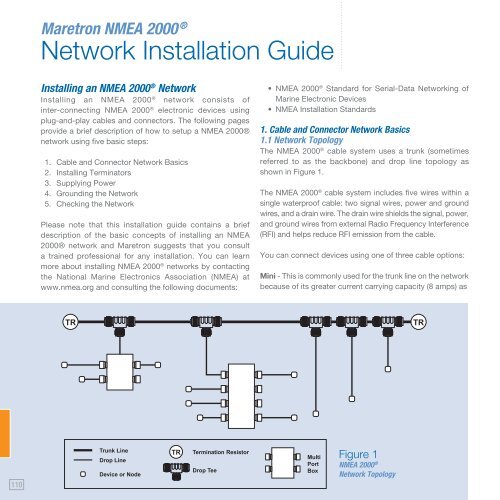 Maretron NMEA 2000®
Network Installation Guide

Installing an NMEA 2000® Network
Installing an NMEA 2000® network consists of inter-connecting NMEA 2000® electronic devices using plug-and-play cables and connectors. The following pages provide a brief description of how to setup a NMEA 2000® network using five basic steps:

1. Cable and Connector Network Basics
2. Installing Terminators
3. Supplying Power
4. Grounding the Network
5. Checking the Network

Please note that this installation guide contains a brief description of the basic concepts of installing an NMEA 2000® network and Maretron suggests that you consult a trained professional for any installation. You can learn more about installing NMEA 2000® networks by contacting the National Marine Electronics Association (NMEA) at www.nmea.org and consulting the following documents:

• NMEA 2000® Standard for Serial-Data Networking of Marine Electronic Devices
• NMEA Installation Standards

1. Cable and Connector Network Basics
1.1 Network Topology
The NMEA 2000® cable system uses a trunk (sometimes referred to as the backbone) and drop line topology as shown in Figure 1.

The NMEA 2000® cable system includes five wires within a single waterproof cable: two signal wires, power and ground wires, and a drain wire. The drain wire shields the signal, power, and ground wires from external Radio Frequency Interference (RFI) and helps reduce RFI emission from the cable.

You can connect devices using one of three cable options:

Mini - This is commonly used for the trunk line on the network because of its greater current carrying capacity (8 amps) as

TR
TR

Trunk Line
Drop Line
Device or Node
TR Termination Resistor
Drop Tee
Multi Port Box

Figure 1
NMEA 2000®
Network Topology

110