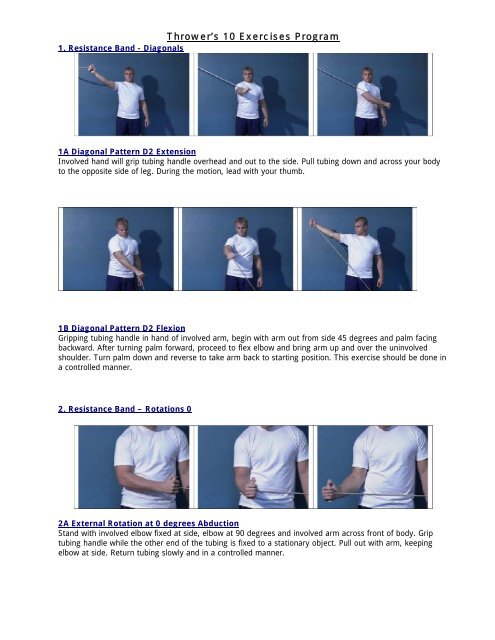 Thrower's 10 Exercises Program

1. Resistance Band - Diagonals

1A Diagonal Pattern D2 Extension
Involved hand will grip tubing handle overhead and out to the side. Pull tubing down and across your body to the opposite side of leg. During the motion, lead with your thumb.

1B Diagonal Pattern D2 Flexion
Gripping tubing handle in hand of involved arm, begin with arm out from side 45 degrees and palm facing backward. After turning palm forward, proceed to flex elbow and bring arm up and over the uninvolved shoulder. Turn palm down and reverse to take arm back to starting position. This exercise should be done in a controlled manner.

2. Resistance Band – Rotations 0

2A External Rotation at 0 degrees Abduction
Stand with involved elbow fixed at side, elbow at 90 degrees and involved arm across front of body. Grip tubing handle while the other end of the tubing is fixed to a stationary object. Pull out with arm, keeping elbow at side. Return tubing slowly and in a controlled manner.