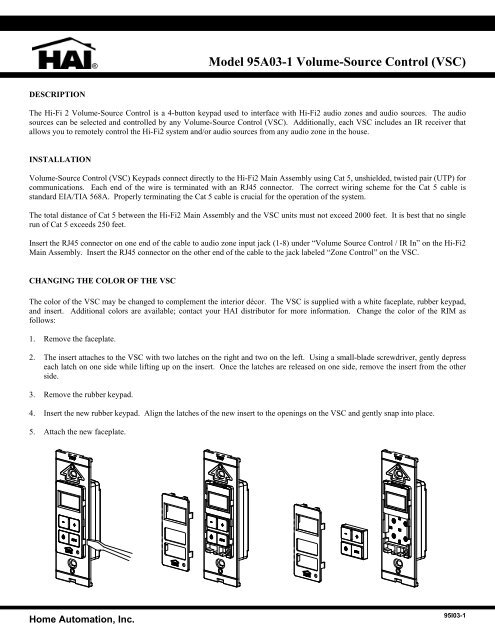 HAI®

Model 95A03-1 Volume-Source Control (VSC)

DESCRIPTION

The Hi-Fi 2 Volume-Source Control is a 4-button keypad used to interface with Hi-Fi2 audio zones and audio sources. The audio sources can be selected and controlled by any Volume-Source Control (VSC). Additionally, each VSC includes an IR receiver that allows you to remotely control the Hi-Fi2 system and/or audio sources from any audio zone in the house.

INSTALLATION

Volume-Source Control (VSC) Keypads connect directly to the Hi-Fi2 Main Assembly using Cat 5, unshielded, twisted pair (UTP) for communications. Each end of the wire is terminated with an RJ45 connector. The correct wiring scheme for the Cat 5 cable is standard EIA/TIA 568A. Properly terminating the Cat 5 cable is crucial for the operation of the system.

The total distance of Cat 5 between the Hi-Fi2 Main Assembly and the VSC units must not exceed 2000 feet. It is best that no single run of Cat 5 exceeds 250 feet.

Insert the RJ45 connector on one end of the cable to audio zone input jack (1-8) under "Volume Source Control / IR In" on the Hi-Fi2 Main Assembly. Insert the RJ45 connector on the other end of the cable to the jack labeled "Zone Control" on the VSC.

CHANGING THE COLOR OF THE VSC

The color of the VSC may be changed to complement the interior décor. The VSC is supplied with a white faceplate, rubber keypad, and insert. Additional colors are available; contact your HAI distributor for more information. Change the color of the RIM as follows:

1. Remove the faceplate.

2. The insert attaches to the VSC with two latches on the right and two on the left. Using a small-blade screwdriver, gently depress each latch on one side while lifting up on the insert. Once the latches are released on one side, remove the insert from the other side.

3. Remove the rubber keypad.

4. Insert the new rubber keypad. Align the latches of the new insert to the openings on the VSC and gently snap into place.

5. Attach the new faceplate.

Home Automation, Inc.

95I03-1