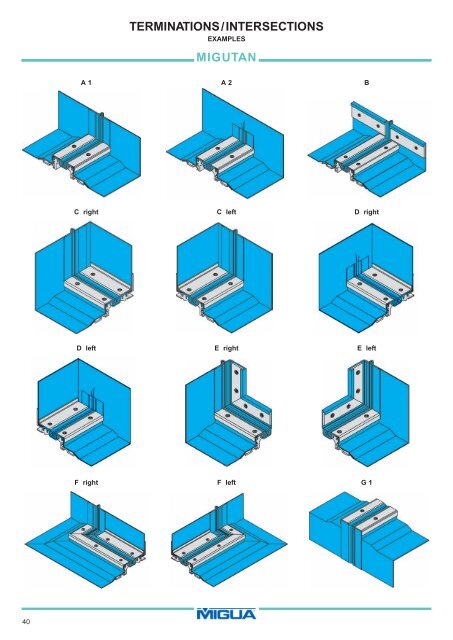 TERMINATIONS / INTERSECTIONS
EXAMPLES

MIGUTAN

A 1

A 2

B

C right

C left

D right

D left

E right

E left

F right

F left

G 1

MIGUA

40