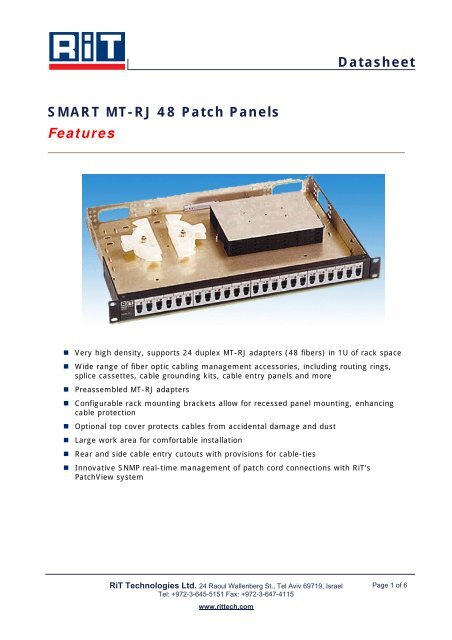 RiT

Datasheet

SMART MT-RJ 48 Patch Panels
Features

- Very high density, supports 24 duplex MT-RJ adapters (48 fibers) in 1U of rack space
- Wide range of fiber optic cabling management accessories, including routing rings, splice cassettes, cable grounding kits, cable entry panels and more
- Preassembled MT-RJ adapters
- Configurable rack mounting brackets allow for recessed panel mounting, enhancing cable protection
- Optional top cover protects cables from accidental damage and dust
- Large work area for comfortable installation
- Rear and side cable entry cutouts with provisions for cable-ties
- Innovative SNMP real-time management of patch cord connections with RiT's PatchView system

RiT Technologies Ltd. 24 Raoul Wallenberg St., Tel Aviv 69719, Israel
Tel: +972-3-645-5151 Fax: +972-3-647-4115
www.rittech.com

Page 1 of 6