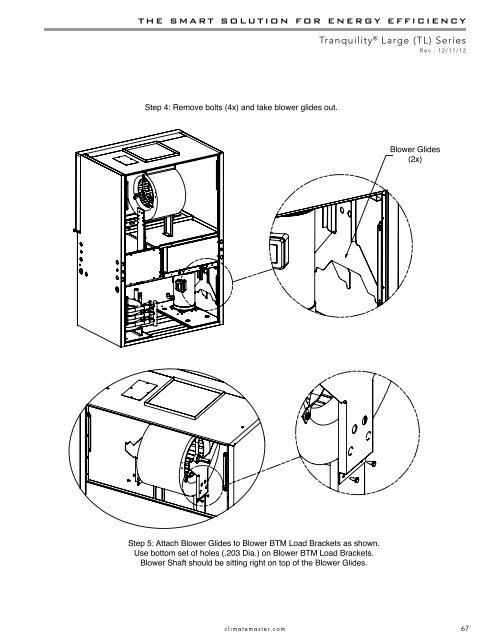 THE SMART SOLUTION FOR ENERGY EFFICIENCY

Tranquility® Large (TL) Series
Rev.: 12/11/12

Step 4: Remove bolts (4x) and take blower glides out.

Blower Glides
(2x)

Step 5: Attach Blower Glides to Blower BTM Load Brackets as shown.
Use bottom set of holes (.203 Dia.) on Blower BTM Load Brackets.
Blower Shaft should be sitting right on top of the Blower Glides.

climatemaster.com

67