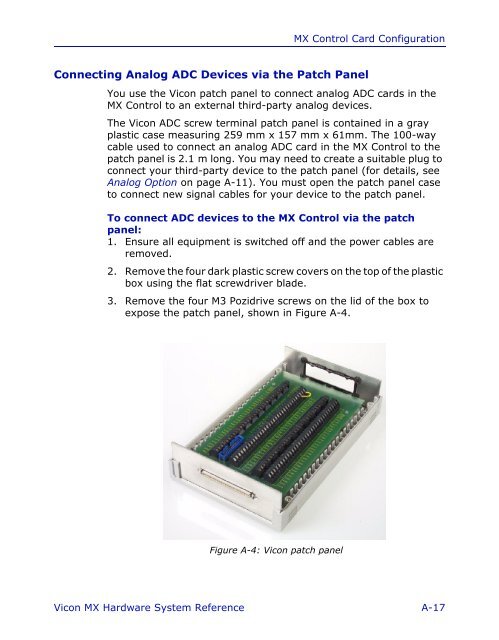 MX Control Card Configuration

Connecting Analog ADC Devices via the Patch Panel

You use the Vicon patch panel to connect analog ADC cards in the MX Control to an external third-party analog devices.

The Vicon ADC screw terminal patch panel is contained in a gray plastic case measuring 259 mm x 157 mm x 61mm. The 100-way cable used to connect an analog ADC card in the MX Control to the patch panel is 2.1 m long. You may need to create a suitable plug to connect your third-party device to the patch panel (for details, see Analog Option on page A-11). You must open the patch panel case to connect new signal cables for your device to the patch panel.

To connect ADC devices to the MX Control via the patch panel:

1. Ensure all equipment is switched off and the power cables are removed.

2. Remove the four dark plastic screw covers on the top of the plastic box using the flat screwdriver blade.

3. Remove the four M3 Pozidrive screws on the lid of the box to expose the patch panel, shown in Figure A-4.

Figure A-4: Vicon patch panel

Vicon MX Hardware System Reference

A-17