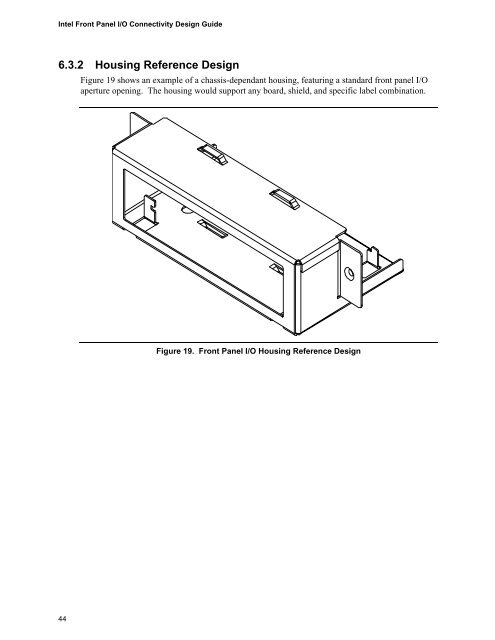 Intel Front Panel I/O Connectivity Design Guide

6.3.2 Housing Reference Design

Figure 19 shows an example of a chassis-dependant housing, featuring a standard front panel I/O aperture opening. The housing would support any board, shield, and specific label combination.

Figure 19. Front Panel I/O Housing Reference Design

44