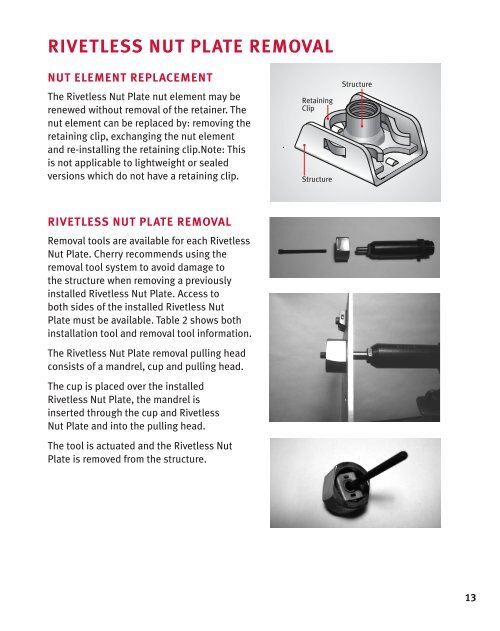 RIVETLESS NUT PLATE REMOVAL

NUT ELEMENT REPLACEMENT

The Rivetless Nut Plate nut element may be renewed without removal of the retainer. The nut element can be replaced by: removing the retaining clip, exchanging the nut element and re-installing the retaining clip.Note: This is not applicable to lightweight or sealed versions which do not have a retaining clip.

Structure
Retaining Clip
Structure

RIVETLESS NUT PLATE REMOVAL

Removal tools are available for each Rivetless Nut Plate. Cherry recommends using the removal tool system to avoid damage to the structure when removing a previously installed Rivetless Nut Plate. Access to both sides of the installed Rivetless Nut Plate must be available. Table 2 shows both installation tool and removal tool information.

The Rivetless Nut Plate removal pulling head consists of a mandrel, cup and pulling head.

The cup is placed over the installed Rivetless Nut Plate, the mandrel is inserted through the cup and Rivetless Nut Plate and into the pulling head.

The tool is actuated and the Rivetless Nut Plate is removed from the structure.

13