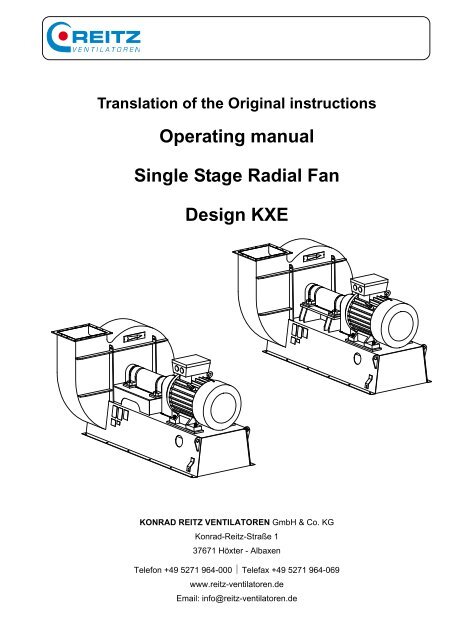 REITZ
VENTILATOREN

Translation of the Original instructions

Operating manual

Single Stage Radial Fan

Design KXE

KONRAD REITZ VENTILATOREN GmbH & Co. KG
Konrad-Reitz-Straße 1
37671 Höxter - Albaxen
Telefon +49 5271 964-000 | Telefax +49 5271 964-069
www.reitz-ventilatoren.de
Email: info@reitz-ventilatoren.de