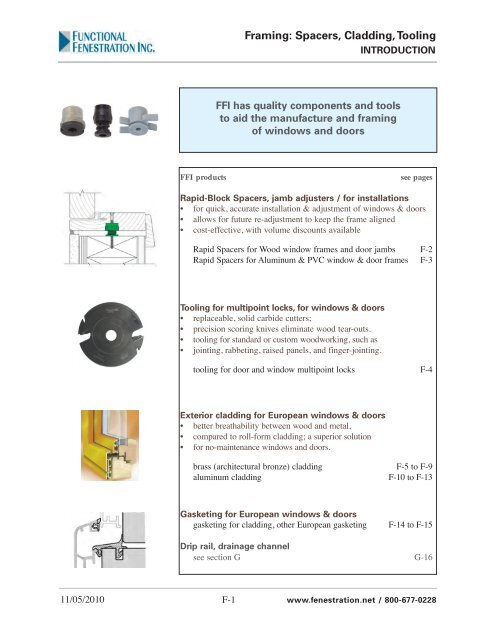 FUNCTIONAL FENESTRATION INC.

Framing: Spacers, Cladding, Tooling
INTRODUCTION

FFI has quality components and tools to aid the manufacture and framing of windows and doors

FFI products see pages

Rapid-Block Spacers, jamb adjusters / for installations
• for quick, accurate installation & adjustment of windows & doors
• allows for future re-adjustment to keep the frame aligned
• cost-effective, with volume discounts available

Rapid Spacers for Wood window frames and door jambs F-2
Rapid Spacers for Aluminum & PVC window & door frames F-3

Tooling for multipoint locks, for windows & doors
• replaceable, solid carbide cutters;
• precision scoring knives eliminate wood tear-outs.
• tooling for standard or custom woodworking, such as
• jointing, rabbeting, raised panels, and finger-jointing.

tooling for door and window multipoint locks F-4

Exterior cladding for European windows & doors
• better breathability between wood and metal,
• compared to roll-form cladding; a superior solution
• for no-maintenance windows and doors.

brass (architectural bronze) cladding F-5 to F-9
aluminum cladding F-10 to F-13

Gasketing for European windows & doors
gasketing for cladding, other European gasketing F-14 to F-15

Drip rail, drainage channel
see section G G-16

11/05/2010 F-1 www.fenestration.net / 800-677-0228