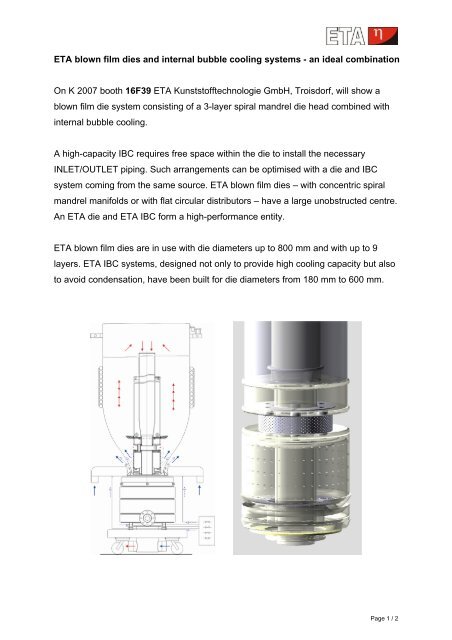 ETA η

ETA blown film dies and internal bubble cooling systems - an ideal combination

On K 2007 booth 16F39 ETA Kunststofftechnologie GmbH, Troisdorf, will show a blown film die system consisting of a 3-layer spiral mandrel die head combined with internal bubble cooling.

A high-capacity IBC requires free space within the die to install the necessary INLET/OUTLET piping. Such arrangements can be optimised with a die and IBC system coming from the same source. ETA blown film dies – with concentric spiral mandrel manifolds or with flat circular distributors – have a large unobstructed centre. An ETA die and ETA IBC form a high-performance entity.

ETA blown film dies are in use with die diameters up to 800 mm and with up to 9 layers. ETA IBC systems, designed not only to provide high cooling capacity but also to avoid condensation, have been built for die diameters from 180 mm to 600 mm.

Page 1 / 2