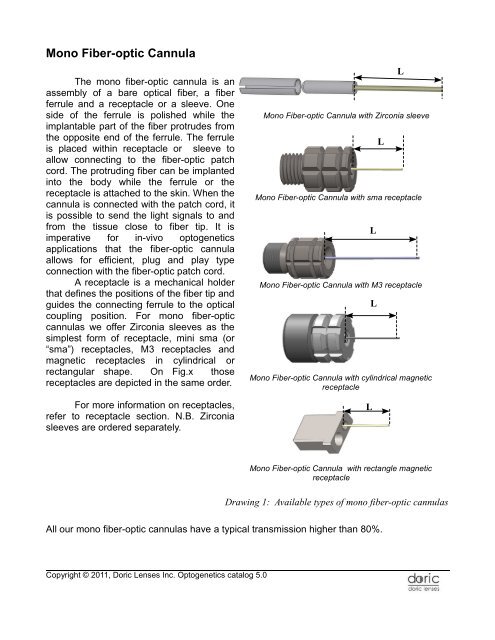 Mono Fiber-optic Cannula

The mono fiber-optic cannula is an assembly of a bare optical fiber, a fiber ferrule and a receptacle or a sleeve. One side of the ferrule is polished while the implantable part of the fiber protrudes from the opposite end of the ferrule. The ferrule is placed within receptacle or sleeve to allow connecting to the fiber-optic patch cord. The protruding fiber can be implanted into the body while the ferrule or the receptacle is attached to the skin. When the cannula is connected with the patch cord, it is possible to send the light signals to and from the tissue close to fiber tip. It is imperative for in-vivo optogenetics applications that the fiber-optic cannula allows for efficient, plug and play type connection with the fiber-optic patch cord.

A receptacle is a mechanical holder that defines the positions of the fiber tip and guides the connecting ferrule to the optical coupling position. For mono fiber-optic cannulas we offer Zirconia sleeves as the simplest form of receptacle, mini sma (or "sma") receptacles, M3 receptacles and magnetic receptacles in cylindrical or rectangular shape. On Fig.x those receptacles are depicted in the same order.

For more information on receptacles, refer to receptacle section. N.B. Zirconia sleeves are ordered separately.

L

Mono Fiber-optic Cannula with Zirconia sleeve

L

Mono Fiber-optic Cannula with sma receptacle

L

Mono Fiber-optic Cannula with M3 receptacle

L

Mono Fiber-optic Cannula with cylindrical magnetic receptacle

L

Mono Fiber-optic Cannula with rectangle magnetic receptacle

Drawing 1: Available types of mono fiber-optic cannulas

All our mono fiber-optic cannulas have a typical transmission higher than 80%.

Copyright © 2011, Doric Lenses Inc. Optogenetics catalog 5.0

doric
doric lenses