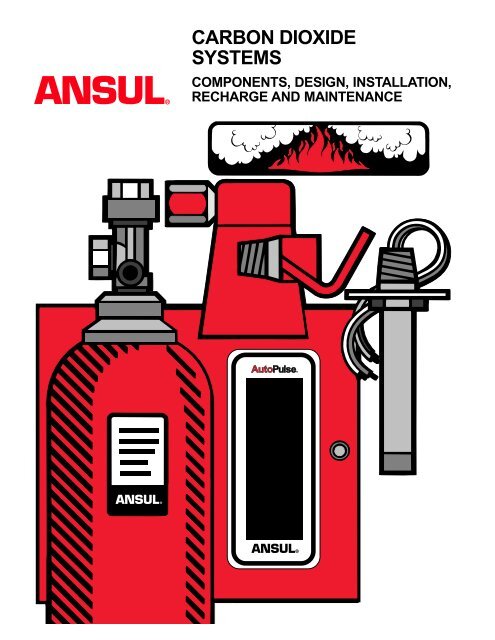 ANSUL®

CARBON DIOXIDE SYSTEMS

COMPONENTS, DESIGN, INSTALLATION, RECHARGE AND MAINTENANCE

ANSUL®

AutoPulse®

ANSUL®