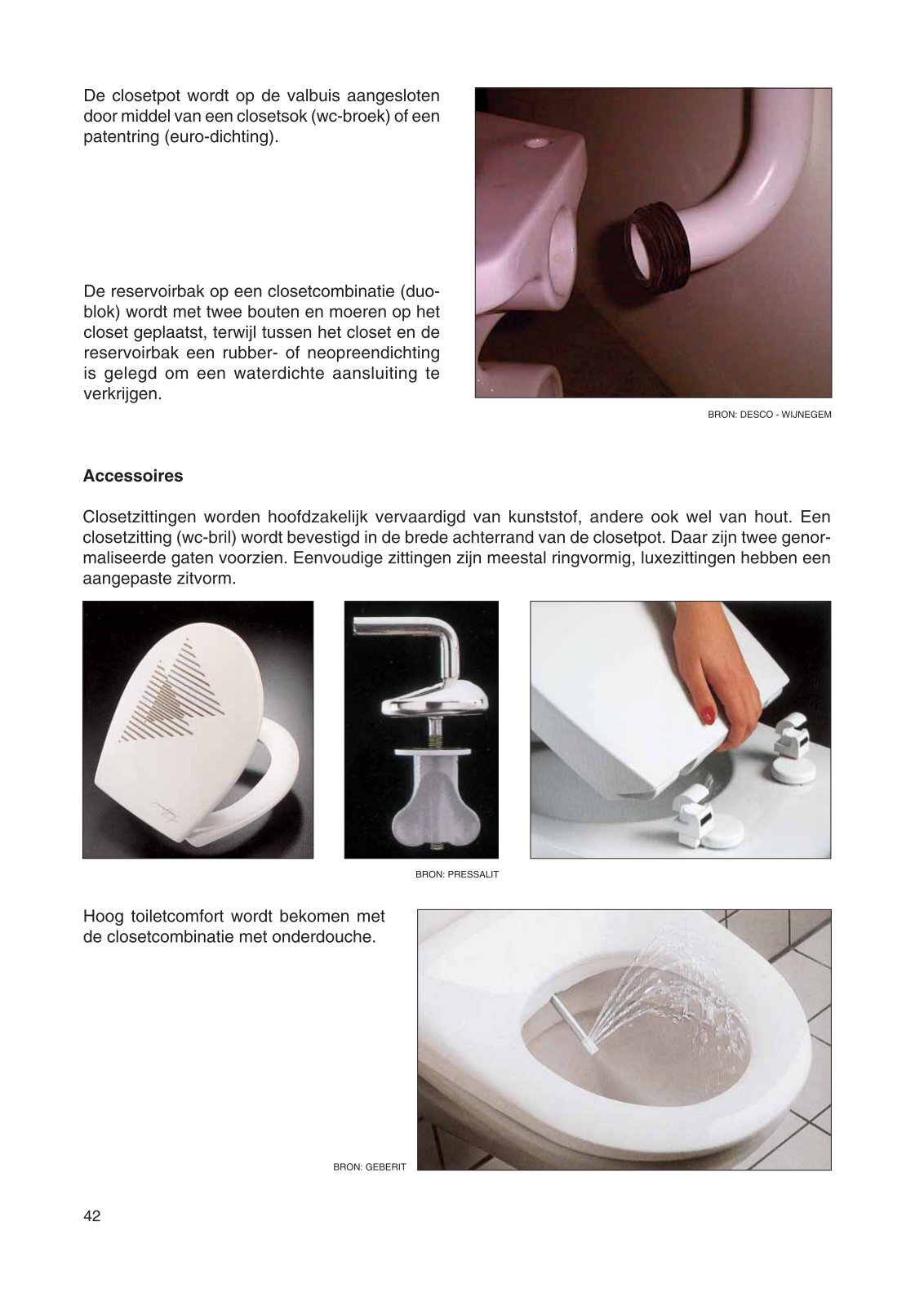 De closetpot wordt op de valbuis aangesloten door middel van een closetsok (wc-broek) of een patentring (euro-dichting).

De reservoirbak op een closetcombinatie (duoblok) wordt met twee bouten en moeren op het closet geplaatst, terwijl tussen het closet en de reservoirbak een rubber- of neopreendichting is gelegd om een waterdichte aansluiting te verkrijgen.

BRON: DESCO - WIJNEGEM

Accessoires

Closetzittingen worden hoofdzakelijk vervaardigd van kunststof, andere ook wel van hout. Een closetzitting (wc-bril) wordt bevestigd in de brede achterrand van de closetpot. Daar zijn twee genormaliseerde gaten voorzien. Eenvoudige zittingen zijn meestal ringvormig, luxezittingen hebben een aangepaste zitvorm.

BRON: PRESSALIT

Hoog toiletcomfort wordt bekomen met de closetcombinatie met onderdouche.

BRON: GEBERIT

42